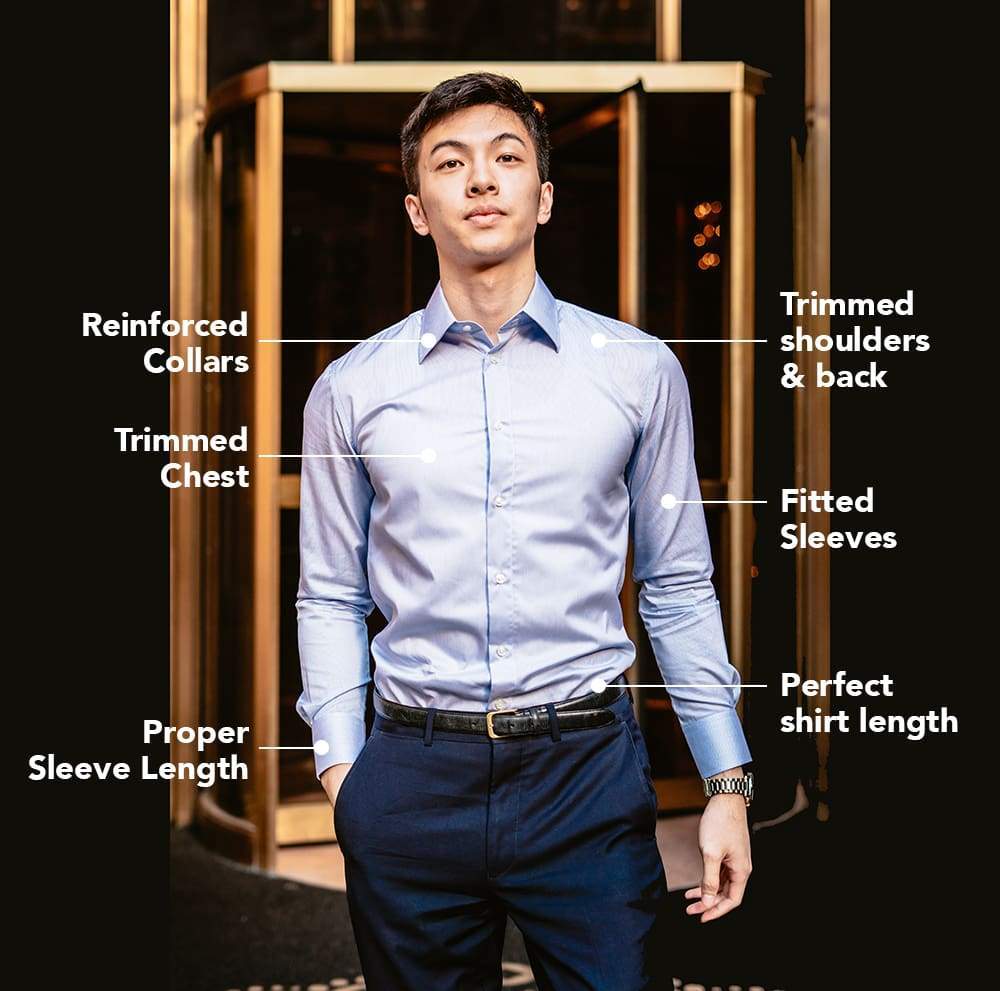 Reinforced Collars

Trimmed Chest

Proper Sleeve Length

Trimmed shoulders & back

Fitted Sleeves

Perfect shirt length