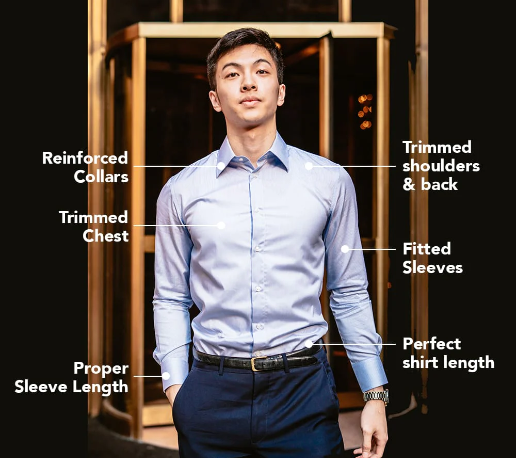 Reinforced Collars

Trimmed Chest

Proper Sleeve Length

Trimmed shoulders & back

Fitted Sleeves

Perfect shirt length